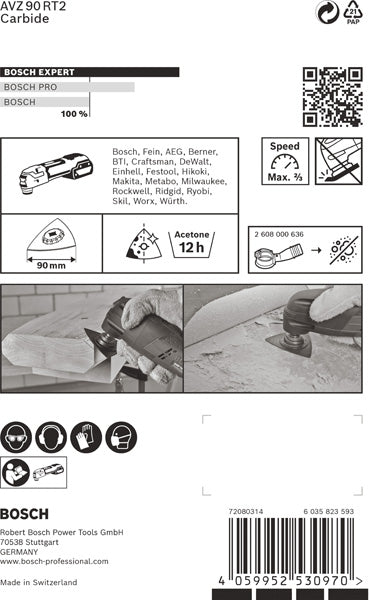 AVZ 90 RT2
Carbide

21
PAP

BOSCH EXPERT
BOSCH PRO
BOSCH
100 %

Bosch, Fein, AEG, Berner, BTI, Craftsman, DeWalt, Einhell, Festool, Hikoki, Makita, Metabo, Milwaukee, Rockwell, Ridgid, Ryobi, Skil, Worx, Würth.

Speed
Max. ⅔

90 mm

Acetone
12 h

2 608 000 636

BOSCH

Robert Bosch Power Tools GmbH
70538 Stuttgart
GERMANY
www.bosch-professional.com

Made in Switzerland

72080314
6 035 823 593

4 059952 530970 >